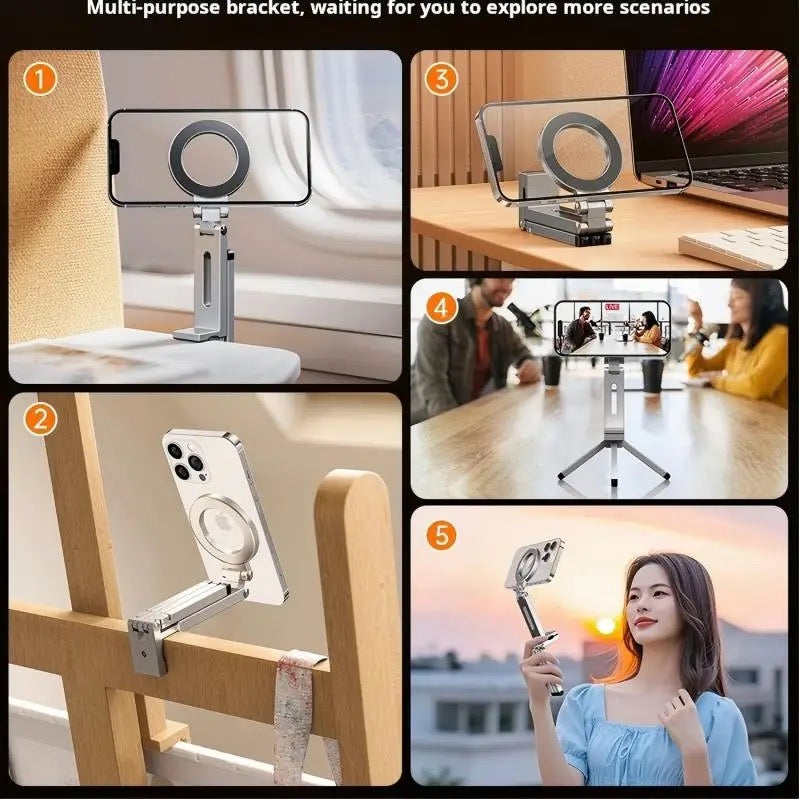 Multi-purpose bracket, waiting for you to explore more scenarios

1

3

4

LIVE

2

5