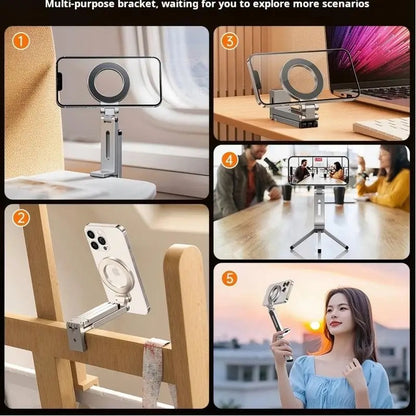 Multi-purpose bracket, waiting for you to explore more scenarios

1

3

4

2

5